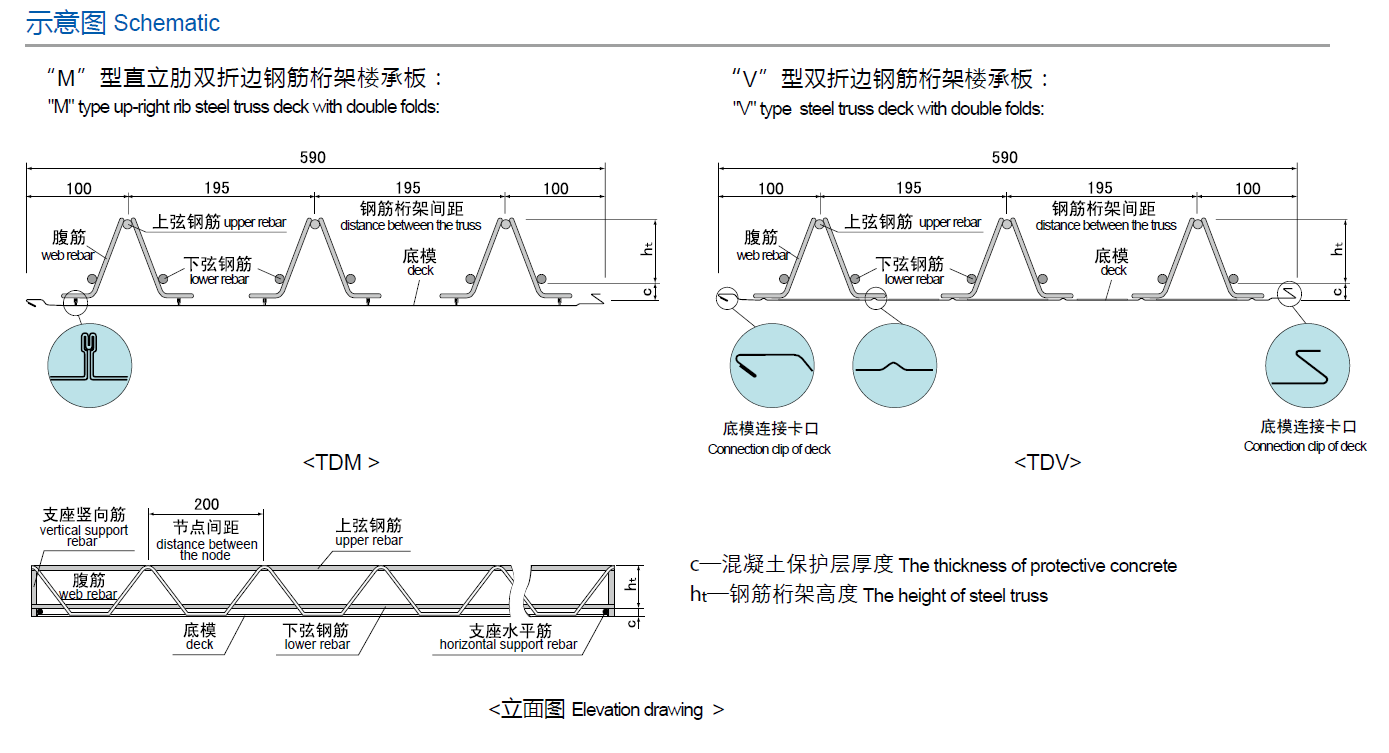 示意图 Schematic

“M”型直立肋双折边钢筋桁架楼承板：
"M" type up-right rib steel truss deck with double folds:

590
100 195 195 100
上弦钢筋 upper rebar
钢筋桁架间距 distance between the truss
腹筋 web rebar
下弦钢筋 lower rebar
底模 deck
$h_t$
c

<TDM >

“V”型双折边钢筋桁架楼承板：
"V" type steel truss deck with double folds:

590
100 195 195 100
上弦钢筋 upper rebar
钢筋桁架间距 distance between the truss
腹筋 web rebar
下弦钢筋 lower rebar
底模 deck
$h_t$
c
底模连接卡口 Connection clip of deck
底模连接卡口 Connection clip of deck

<TDV>

200
支座竖向筋 vertical support rebar
节点间距 distance between the node
上弦钢筋 upper rebar
腹筋 web rebar
底模 deck
下弦钢筋 lower rebar
支座水平筋 horizontal support rebar
$h_t$
c

c—混凝土保护层厚度 The thickness of protective concrete
$h_t$—钢筋桁架高度 The height of steel truss

<立面图 Elevation drawing >